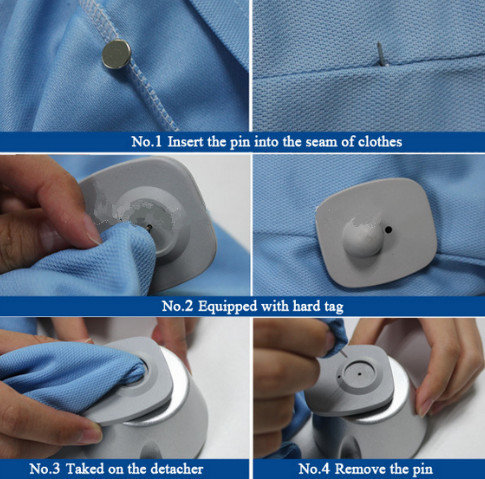 No.1 Insert the pin into the seam of clothes

No.2 Equipped with hard tag

No.3 Taked on the detacher

No.4 Remove the pin