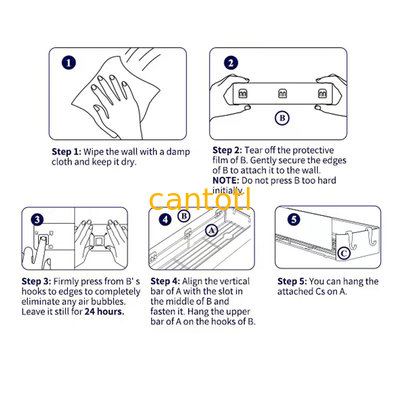 1

Step 1: Wipe the wall with a damp cloth and keep it dry.

2

B

Step 2: Tear off the protective film of B. Gently secure the edges of B to attach it to the wall.
NOTE: Do not press B too hard initially.

cantotl

3

Step 3: Firmly press from B' s hooks to edges to completely eliminate any air bubbles. Leave it still for 24 hours.

4

B

A

Step 4: Align the vertical bar of A with the slot in the middle of B and fasten it. Hang the upper bar of A on the hooks of B.

5

C

Step 5: You can hang the attached Cs on A.