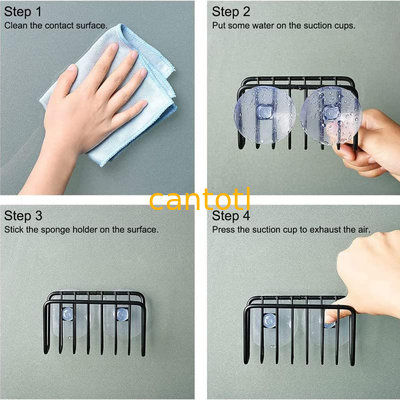 Step 1
Clean the contact surface.

Step 2
Put some water on the suction cups.

cantotl

Step 3
Stick the sponge holder on the surface.

Step 4
Press the suction cup to exhaust the air.