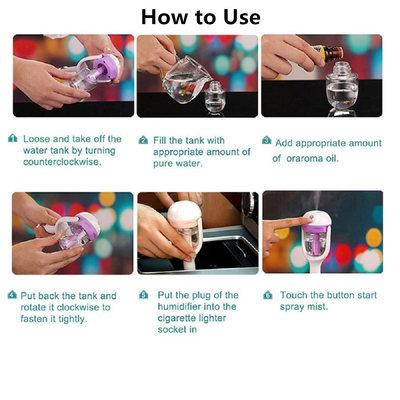 How to Use

1 Loose and take off the water tank by turning counterclockwise.

2 Fill the tank with appropriate amount of pure water.

3 Add appropriate amount of oraroma oil.

4 Put back the tank and rotate it clockwise to fasten it tightly.

5 Put the plug of the humidifier into the cigarette lighter socket in

6 Touch the button start spray mist.