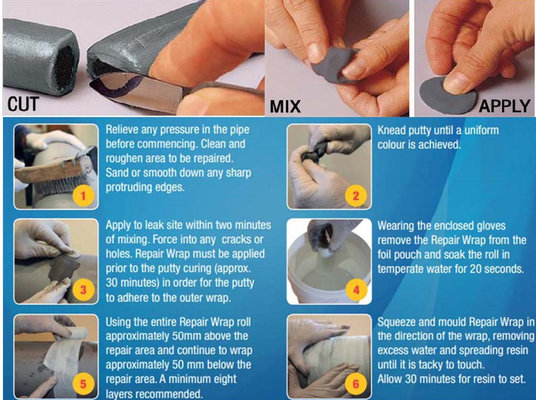 CUT

MIX

APPLY

1

Relieve any pressure in the pipe before commencing. Clean and roughen area to be repaired. Sand or smooth down any sharp protruding edges.

2

Knead putty until a uniform colour is achieved.

3

Apply to leak site within two minutes of mixing. Force into any cracks or holes. Repair Wrap must be applied prior to the putty curing (approx. 30 minutes) in order for the putty to adhere to the outer wrap.

4

Wearing the enclosed gloves remove the Repair Wrap from the foil pouch and soak the roll in temperate water for 20 seconds.

5

Using the entire Repair Wrap roll approximately 50mm above the repair area and continue to wrap approximately 50 mm below the repair area. A minimum eight layers recommended.

6

Squeeze and mould Repair Wrap in the direction of the wrap, removing excess water and spreading resin until it is tacky to touch.
Allow 30 minutes for resin to set.