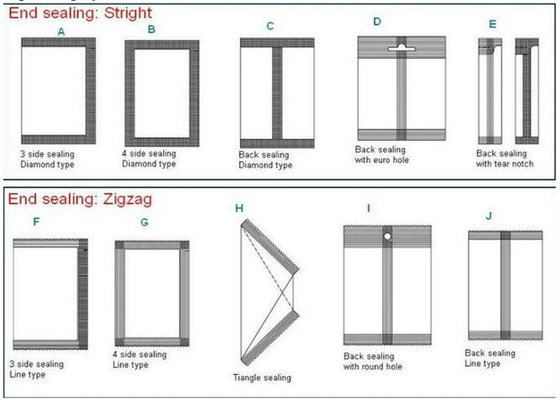 End sealing: Stright

A

3 side sealing
Diamond type

B

4 side sealing
Diamond type

C

Back sealing
Diamond type

D

Back sealing
with euro hole

E

Back sealing
with tear notch

End sealing: Zigzag

F

3 side sealing
Line type

G

4 side sealing
Line type

H

Tiangle sealing

I

Back sealing
with round hole

J

Back sealing
Line type