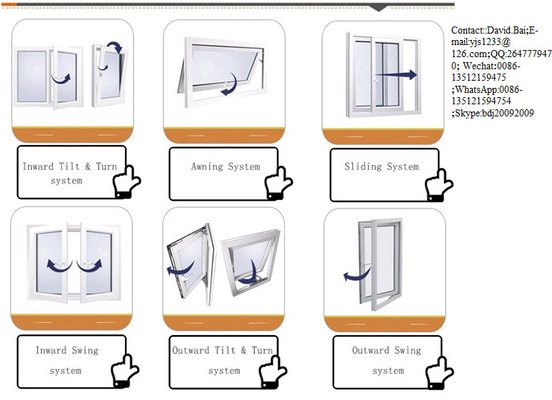 Inward Tilt & Turn system

Awning System

Sliding System

Contact::David.Bai;E-mail:yjs1233@126.com;QQ:2647779470; Wechat:0086-13512159475 ;WhatsApp:0086-135121594754 ;Skype:bdj20092009

Inward Swing system

Outward Tilt & Turn system

Outward Swing system