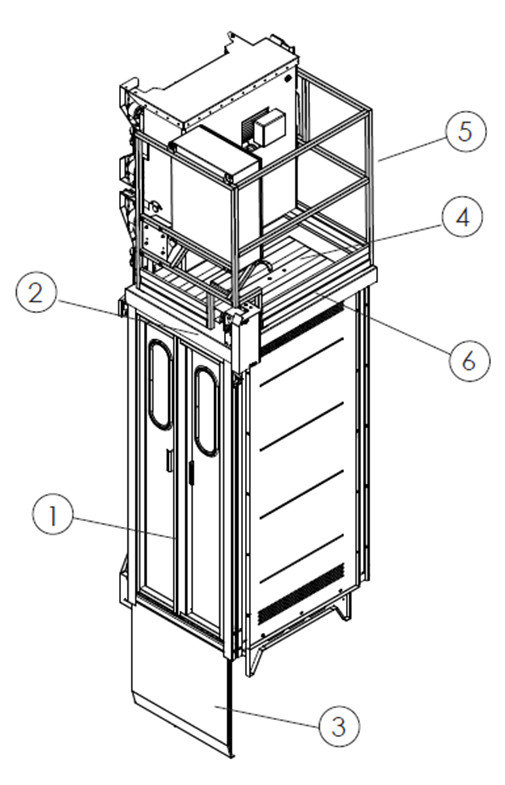 5
4
2
6
1
3