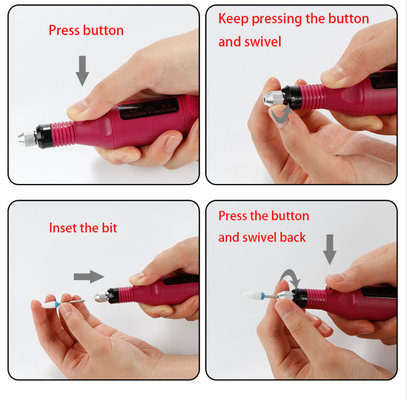 Press button

Keep pressing the button and swivel

Inset the bit

Press the button and swivel back