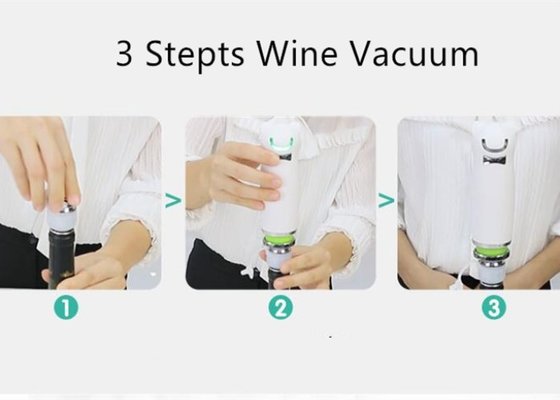 3 Stepts Wine Vacuum

>

>

1

2

3