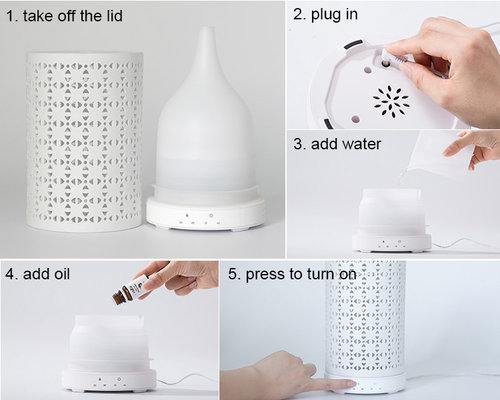 1. take off the lid

2. plug in

3. add water

4. add oil

5. press to turn on