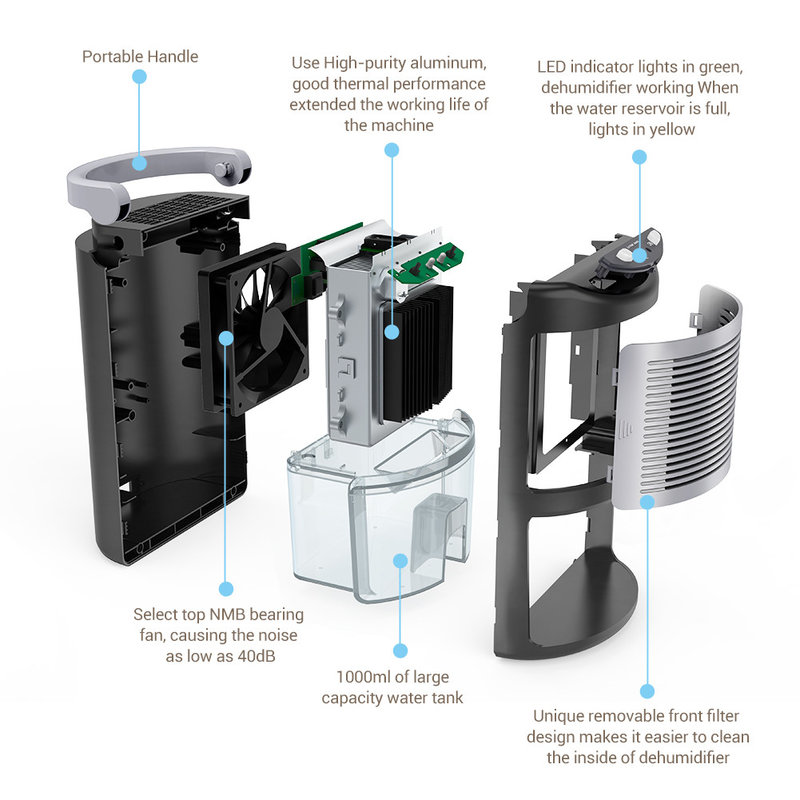 Portable Handle

Use High-purity aluminum, good thermal performance extended the working life of the machine

LED indicator lights in green, dehumidifier working When the water reservoir is full, lights in yellow

Select top NMB bearing fan, causing the noise as low as 40dB

1000ml of large capacity water tank

Unique removable front filter design makes it easier to clean the inside of dehumidifier