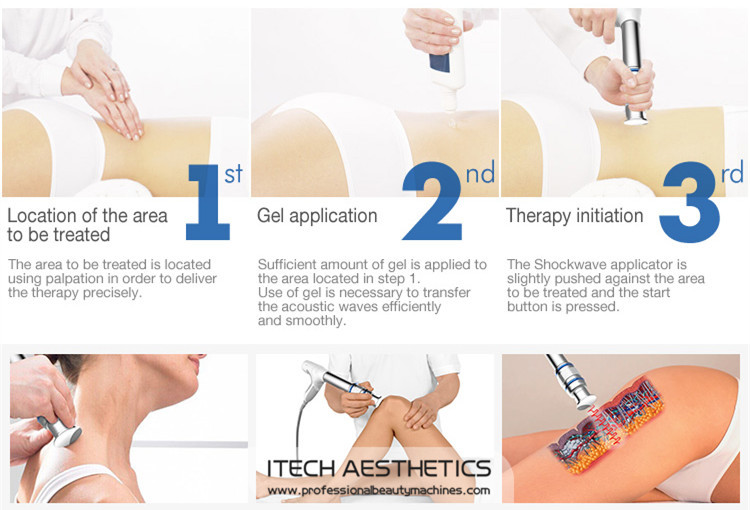 1st
Location of the area to be treated

The area to be treated is located using palpation in order to deliver the therapy precisely.

2nd
Gel application

Sufficient amount of gel is applied to the area located in step 1.
Use of gel is necessary to transfer the acoustic waves efficiently and smoothly.

3rd
Therapy initiation

The Shockwave applicator is slightly pushed against the area to be treated and the start button is pressed.

ITECH AESTHETICS
www.professionalbeautymachines.com