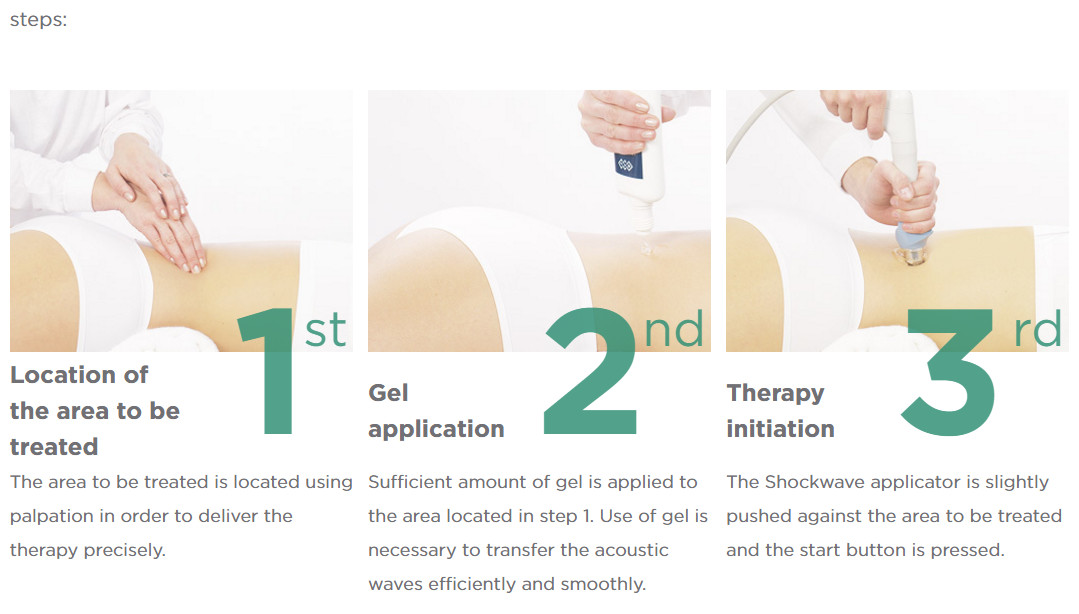 steps:

1st

Location of the area to be treated

The area to be treated is located using palpation in order to deliver the therapy precisely.

2nd

Gel application

Sufficient amount of gel is applied to the area located in step 1. Use of gel is necessary to transfer the acoustic waves efficiently and smoothly.

3rd

Therapy initiation

The Shockwave applicator is slightly pushed against the area to be treated and the start button is pressed.