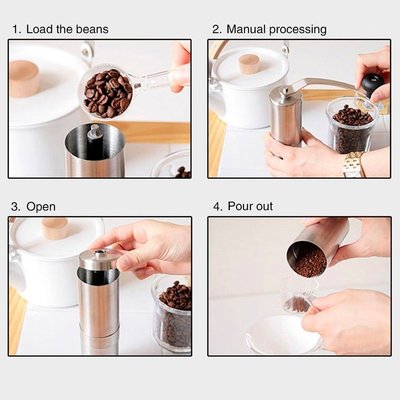 1. Load the beans

2. Manual processing

3. Open

4. Pour out