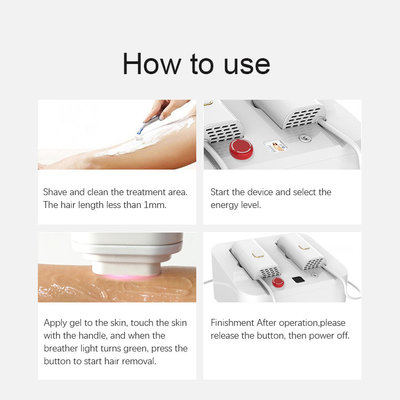 How to use

Shave and clean the treatment area. The hair length less than 1mm.

Start the device and select the energy level.

Apply gel to the skin, touch the skin with the handle, and when the breather light turns green, press the button to start hair removal.

Finishment After operation,please release the button, then power off.