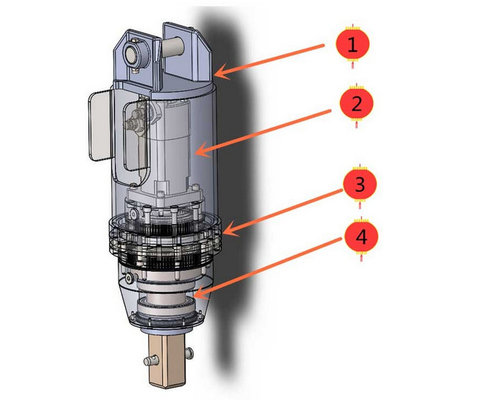 1
2
3
4