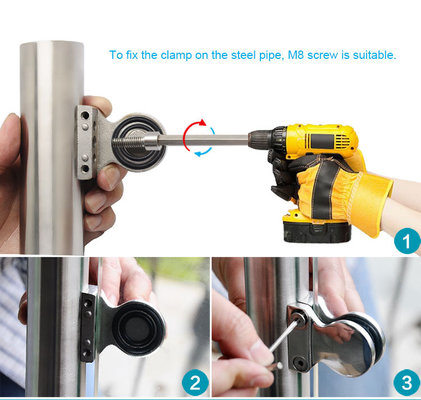 To fix the clamp on the steel pipe, M8 screw is suitable.

1

2

3