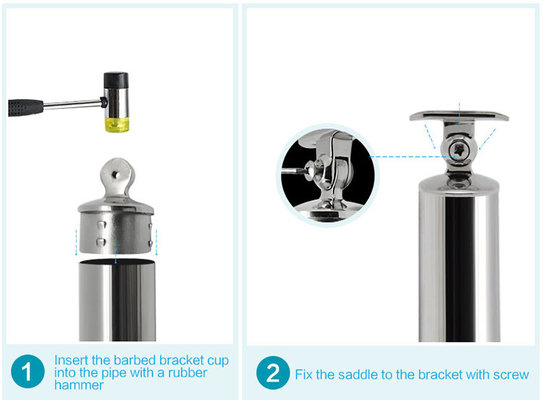 1 Insert the barbed bracket cup into the pipe with a rubber hammer

2 Fix the saddle to the bracket with screw