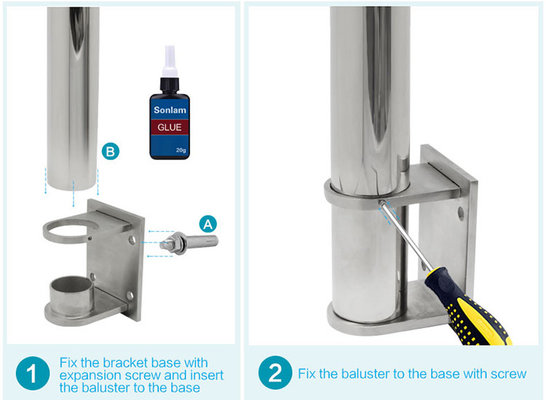 Sonlam
GLUE
20g

B

A

1 Fix the bracket base with expansion screw and insert the baluster to the base

2 Fix the baluster to the base with screw