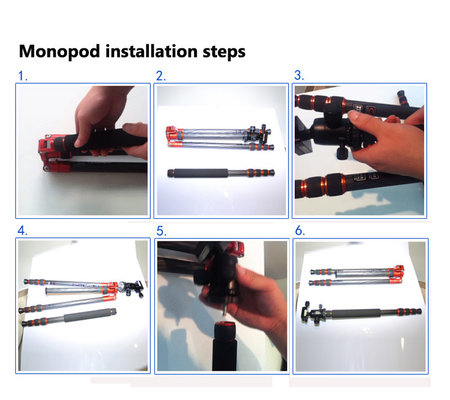 Monopod installation steps

1.

2.

3.

4.

5.

6.