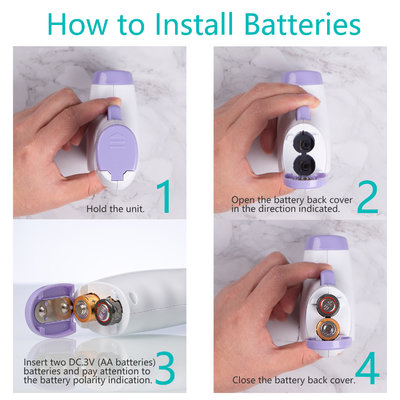 How to Install Batteries

Hold the unit. 1

Open the battery back cover in the direction indicated. 2

Insert two DC.3V (AA batteries) batteries and pay attention to the battery polarity indication. 3

Close the battery back cover. 4